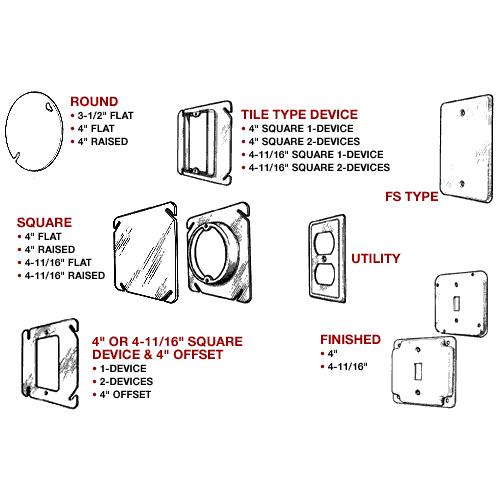 ROUND
• 3-1/2" FLAT
• 4" FLAT
• 4" RAISED

TILE TYPE DEVICE
• 4" SQUARE 1-DEVICE
• 4" SQUARE 2-DEVICES
• 4-11/16" SQUARE 1-DEVICE
• 4-11/16" SQUARE 2-DEVICES

FS TYPE

SQUARE
• 4" FLAT
• 4" RAISED
• 4-11/16" FLAT
• 4-11/16" RAISED

UTILITY

4" OR 4-11/16" SQUARE DEVICE & 4" OFFSET
• 1-DEVICE
• 2-DEVICES
• 4" OFFSET

FINISHED
• 4"
• 4-11/16"