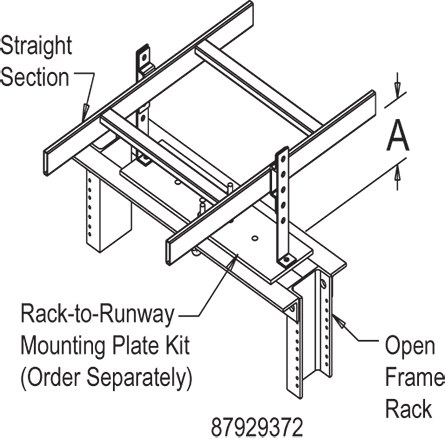 Straight Section

A

Rack-to-Runway Mounting Plate Kit (Order Separately)

Open Frame Rack

87929372