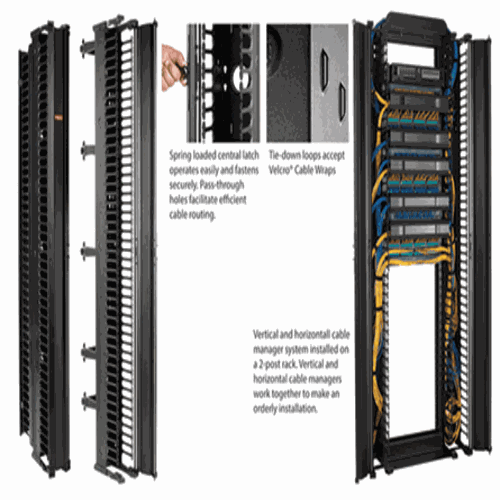 Spring loaded central latch operates easily and fastens securely. Pass-through holes facilitate efficient cable routing.

Tie-down loops accept Velcro® Cable Wraps

Vertical and horizontall cable manager system installed on a 2-post rack. Vertical and horizontal cable managers work together to make an orderly installation.