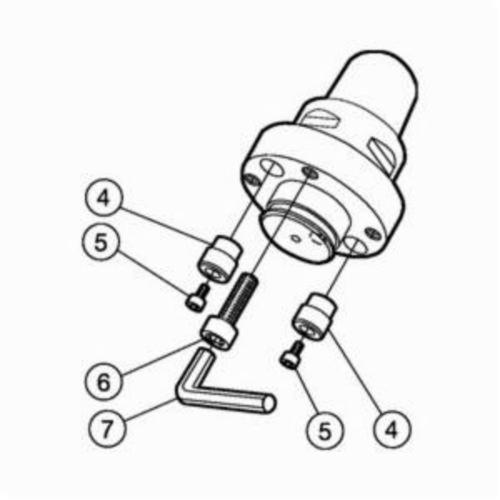 4
5
6
7
5
4